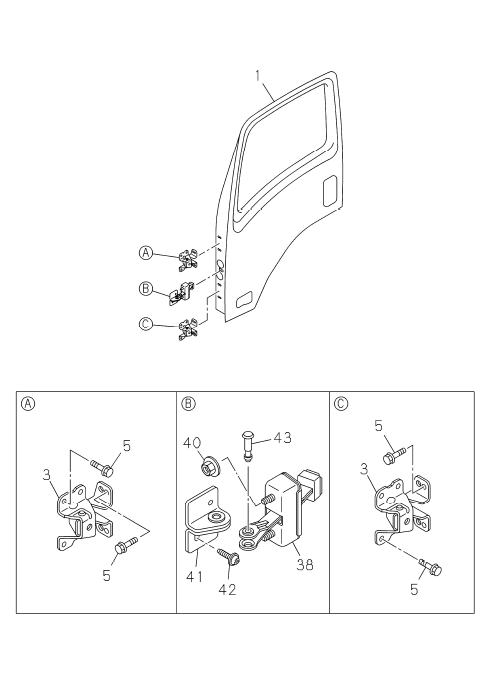 1

A

B

C

A

5

3

5

B

40

43

41

42

38

C

5

3

5